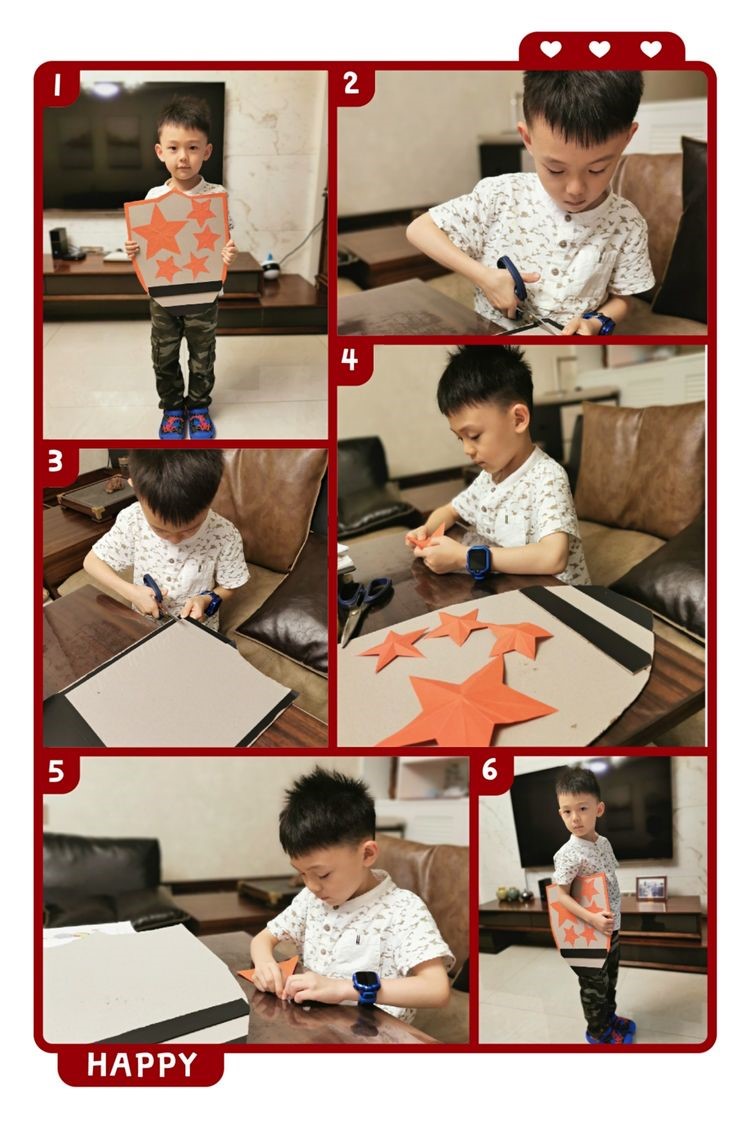 1
2
3
4
5
6
HAPPY